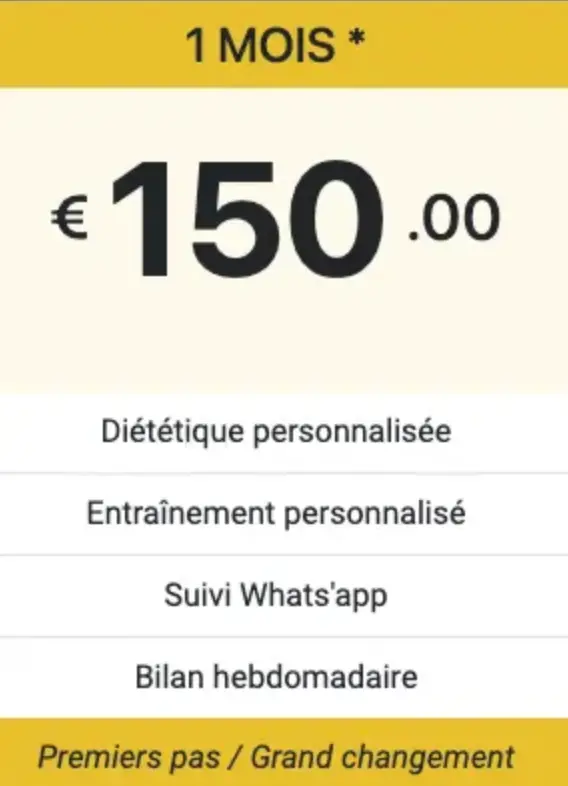 1 MOIS *

€ 150 .00

Diététique personnalisée

Entraînement personnalisé

Suivi Whats'app

Bilan hebdomadaire

Premiers pas / Grand changement